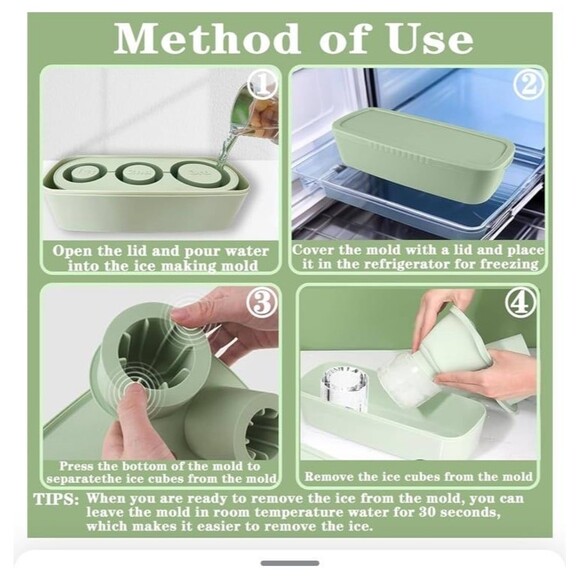 Method of Use

①

Open the lid and pour water into the ice making mold

②

Cover the mold with a lid and place it in the refrigerator for freezing

③

Press the bottom of the mold to separatethe ice cubes from the mold

④

Remove the ice cubes from the mold

TIPS: When you are ready to remove the ice from the mold, you can leave the mold in room temperature water for 30 seconds, which makes it easier to remove the ice.